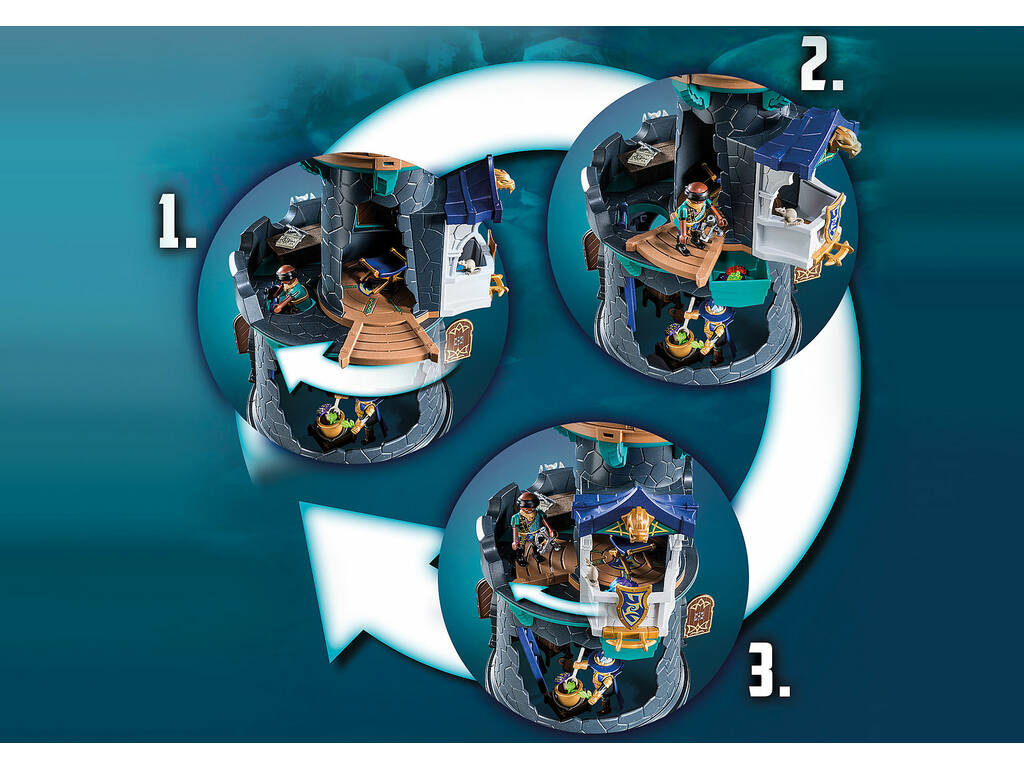 1.

2.

3.